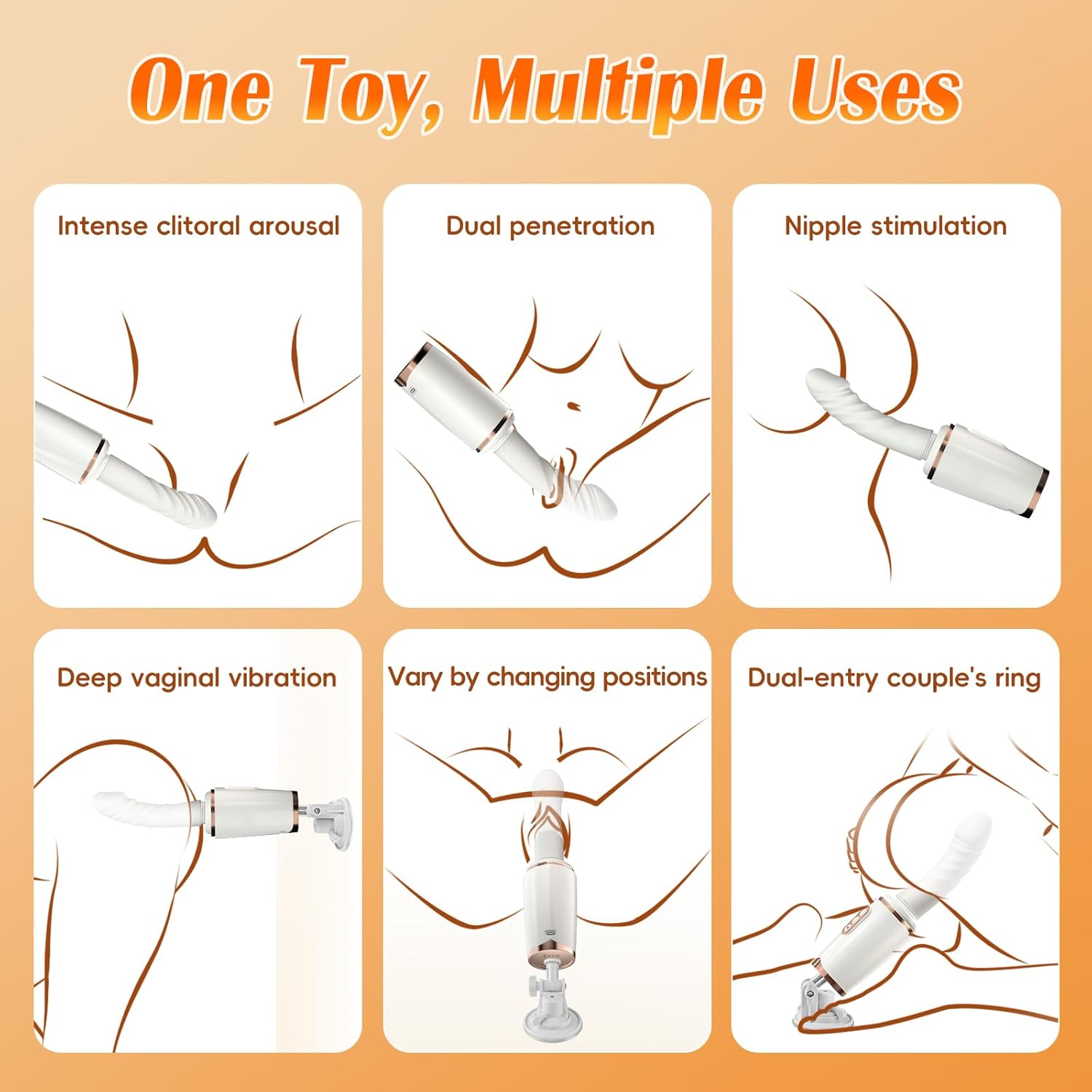 One Toy, Multiple Uses

Intense clitoral arousal

Dual penetration

Nipple stimulation

Deep vaginal vibration

Vary by changing positions

Dual-entry couple's ring