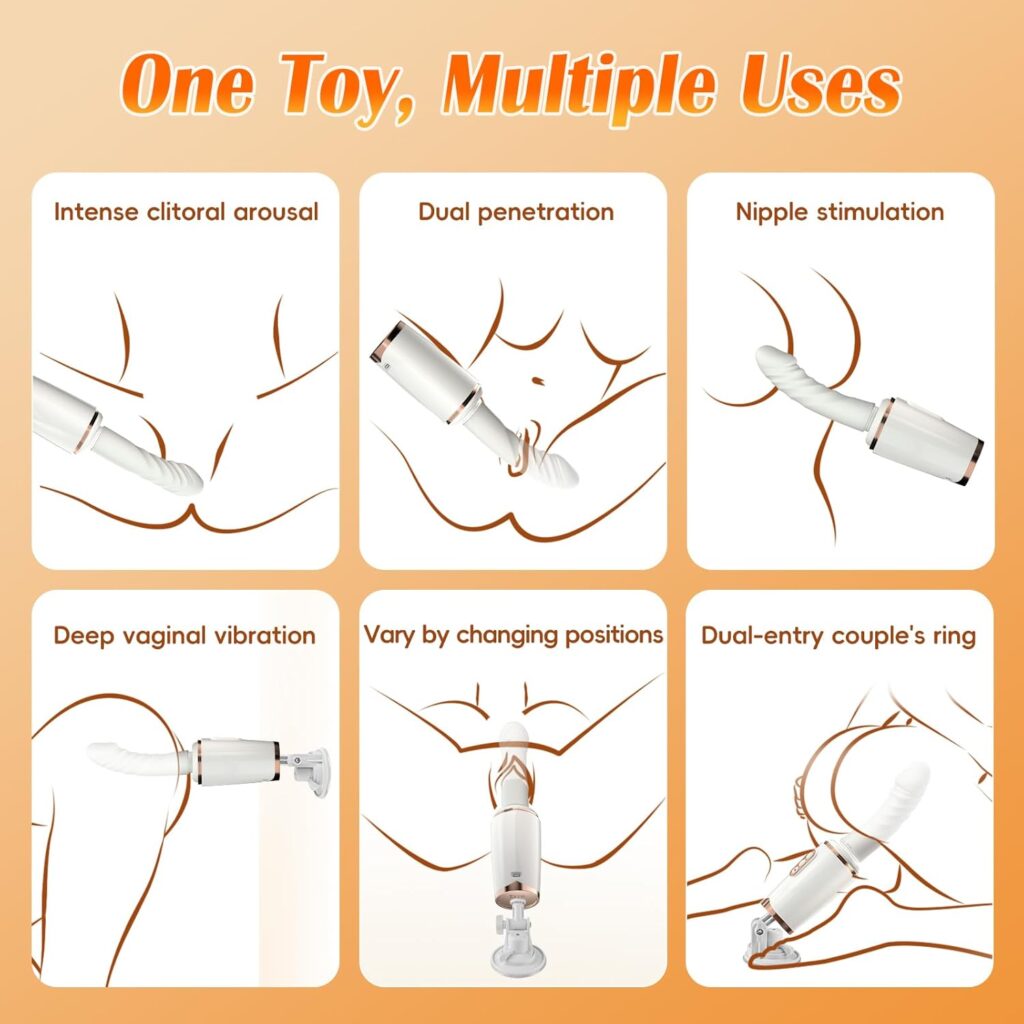 One Toy, Multiple Uses

Intense clitoral arousal

Dual penetration

Nipple stimulation

Deep vaginal vibration

Vary by changing positions

Dual-entry couple's ring